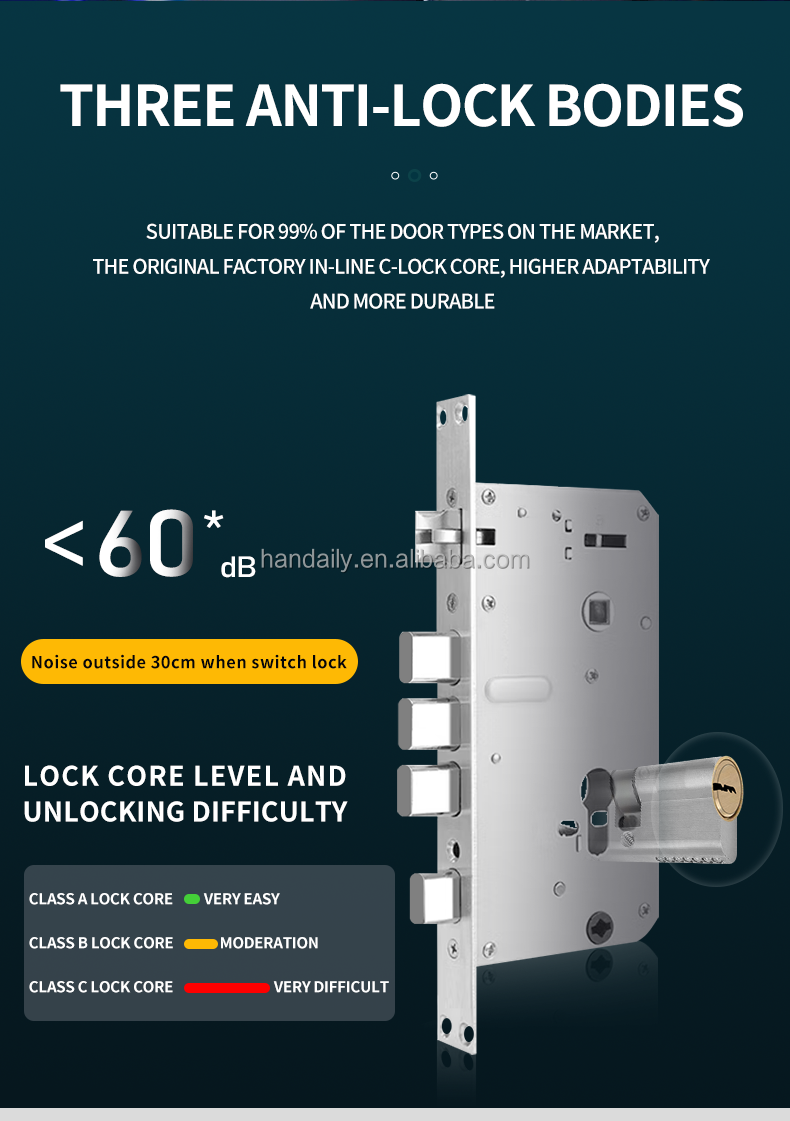 THREE ANTI-LOCK BODIES

SUITABLE FOR 99% OF THE DOOR TYPES ON THE MARKET, THE ORIGINAL FACTORY IN-LINE C-LOCK CORE, HIGHER ADAPTABILITY AND MORE DURABLE

<60* dB

handaily.en.alibaba.com

Noise outside 30cm when switch lock

LOCK CORE LEVEL AND UNLOCKING DIFFICULTY

CLASS A LOCK CORE VERY EASY

CLASS B LOCK CORE MODERATION

CLASS C LOCK CORE VERY DIFFICULT